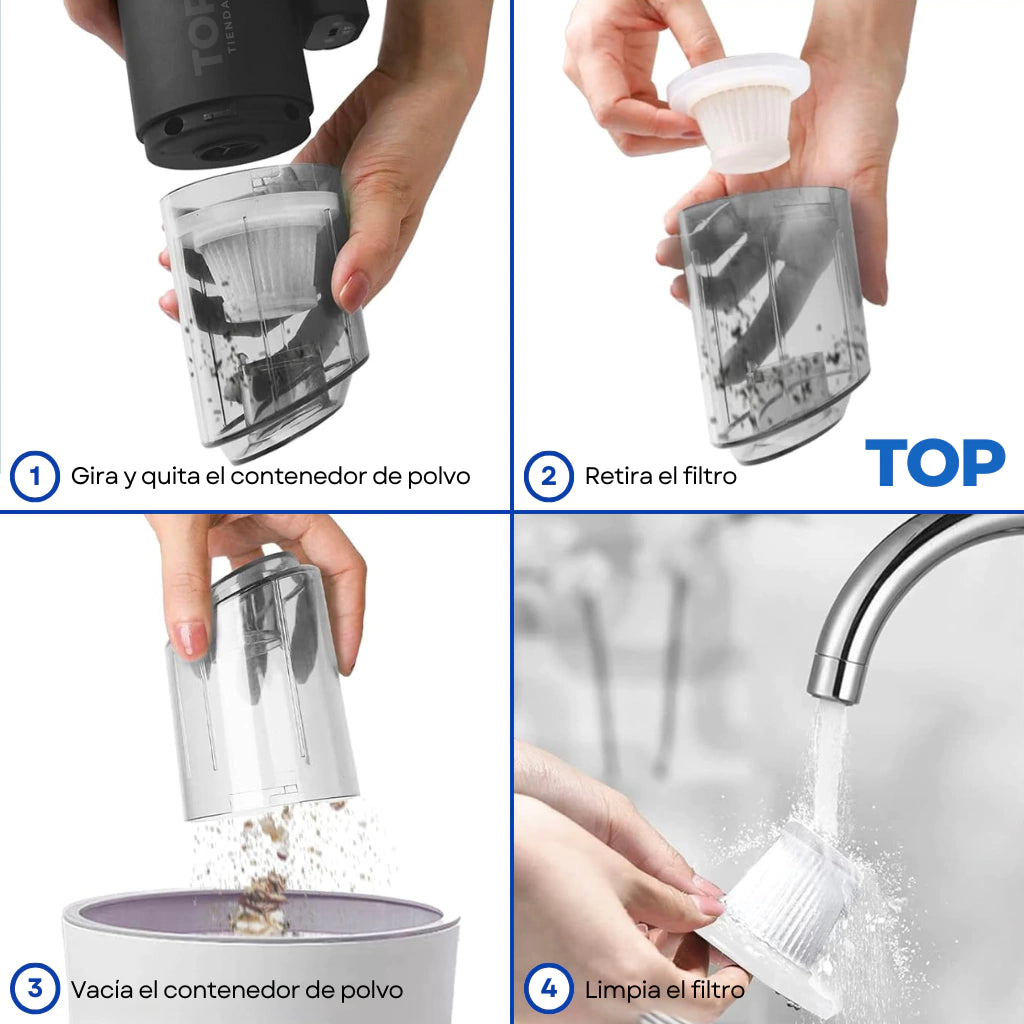 TOP
TIENDA

1 Gira y quita el contenedor de polvo

2 Retira el filtro

TOP

3 Vacia el contenedor de polvo

4 Limpia el filtro